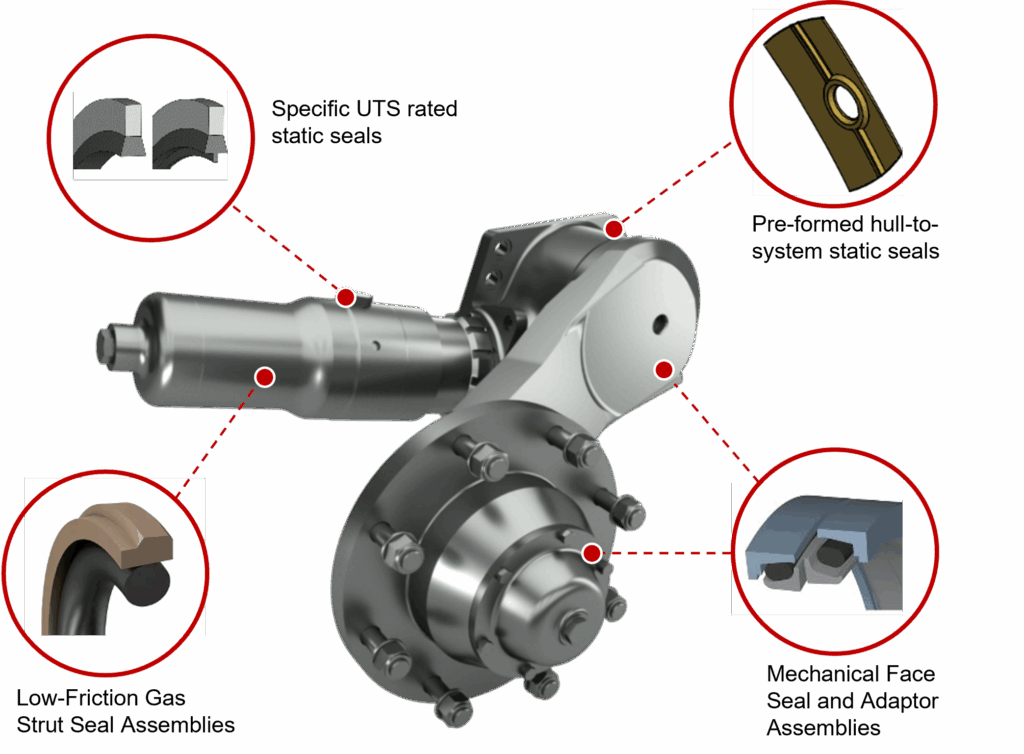 Specific UTS rated static seals

Pre-formed hull-to-system static seals

Low-Friction Gas Strut Seal Assemblies

Mechanical Face Seal and Adaptor Assemblies